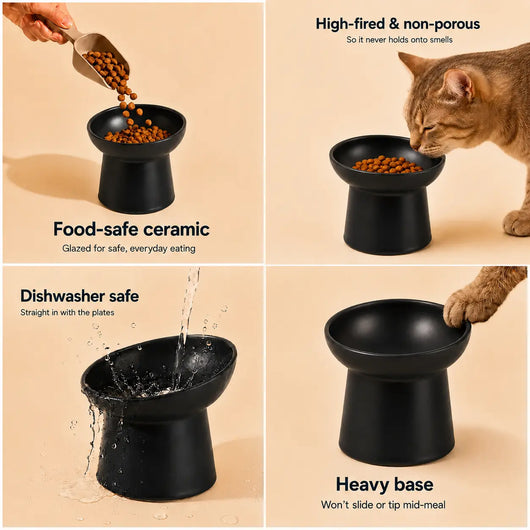 Food-safe ceramic
Glazed for safe, everyday eating

High-fired & non-porous
So it never holds onto smells

Dishwasher safe
Straight in with the plates

Heavy base
Won't slide or tip mid-meal