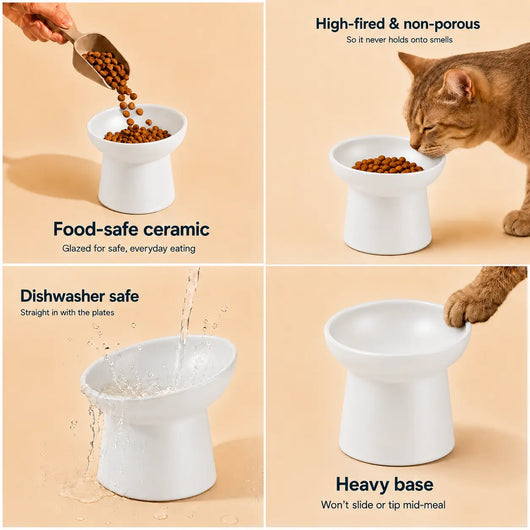 Food-safe ceramic
Glazed for safe, everyday eating

High-fired & non-porous
So it never holds onto smells

Dishwasher safe
Straight in with the plates

Heavy base
Won't slide or tip mid-meal